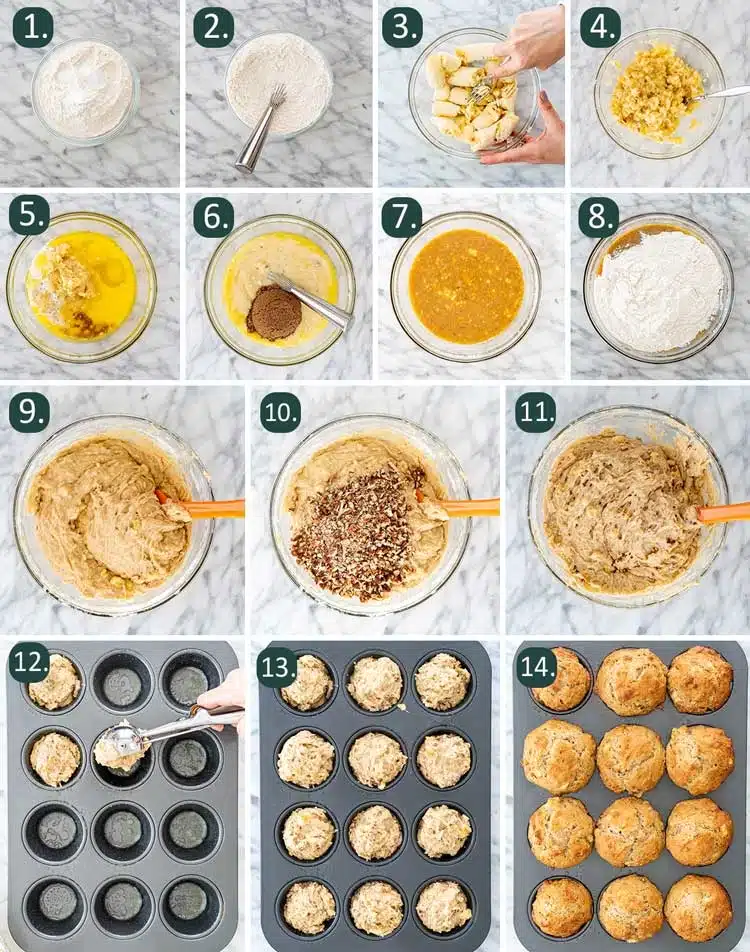 1.

2.

3.

4.

5.

6.

7.

8.

9.

10.

11.

12.

13.

14.