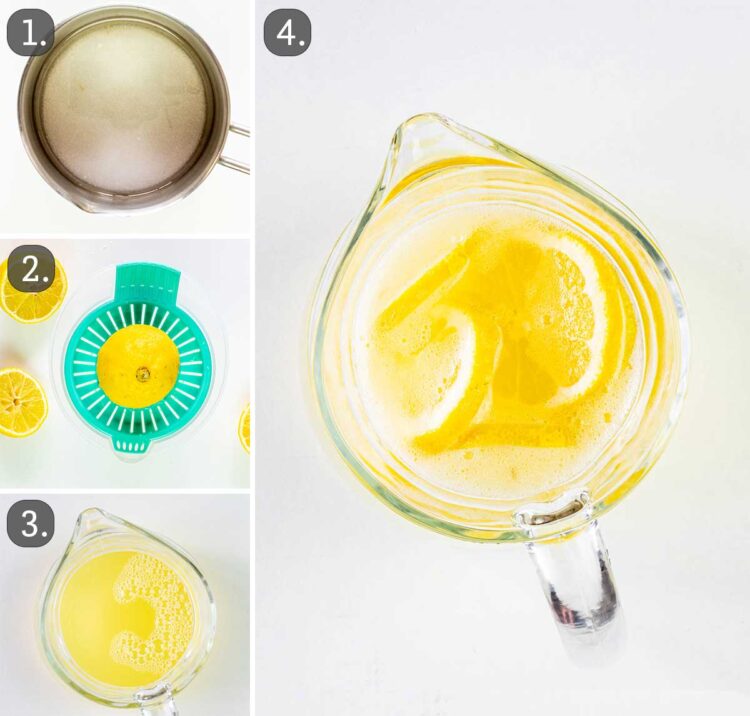 1.

2.

3.

4.